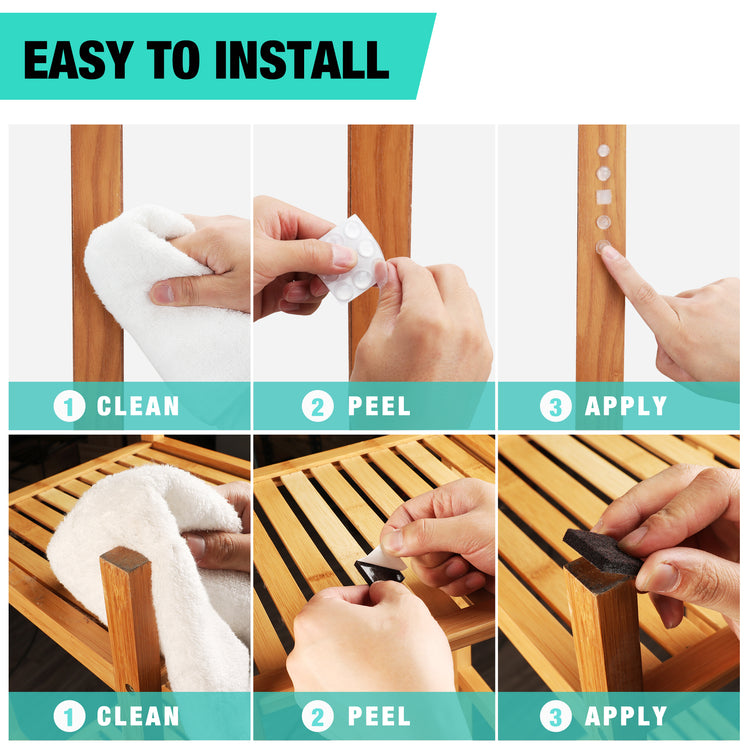 EASY TO INSTALL

1 CLEAN

2 PEEL

3 APPLY

1 CLEAN

2 PEEL

3 APPLY