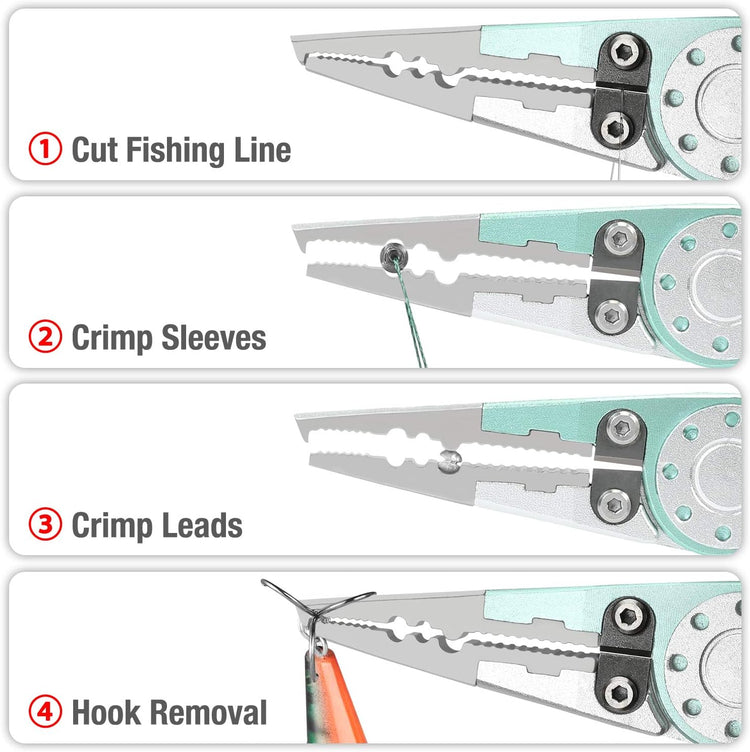 ① Cut Fishing Line

② Crimp Sleeves

③ Crimp Leads

④ Hook Removal